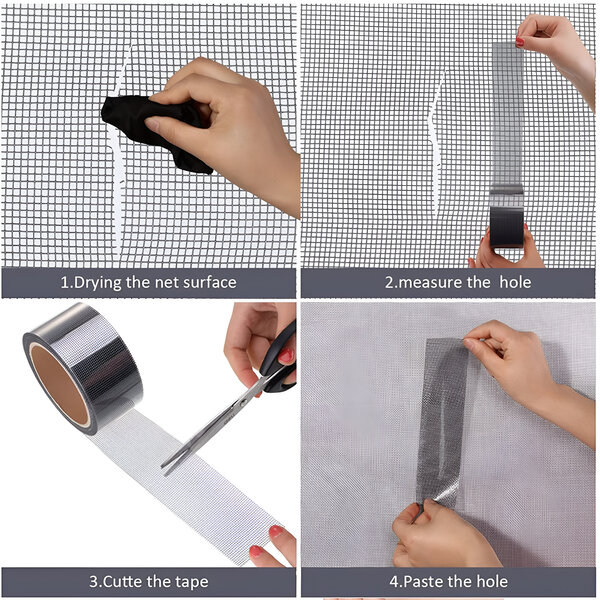 1.Drying the net surface

2.measure the hole

3.Cutte the tape

4.Paste the hole