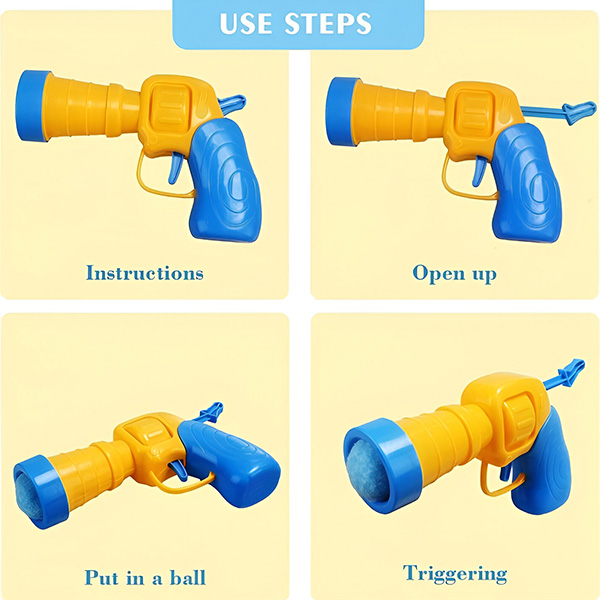 USE STEPS

Instructions

Open up

Put in a ball

Triggering